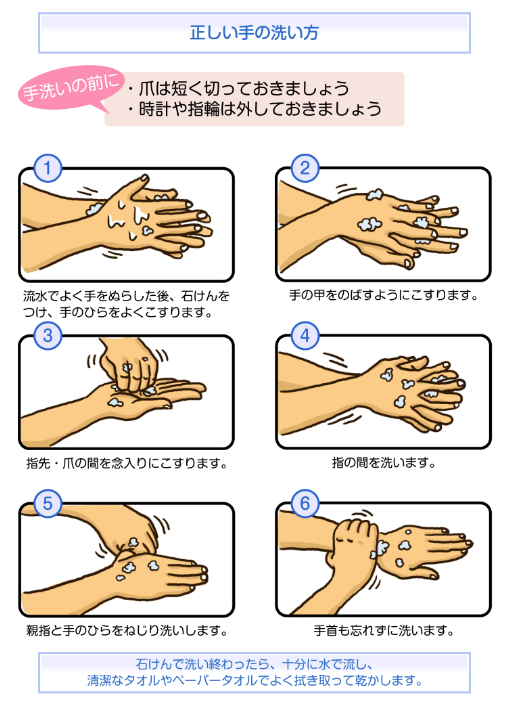 正しい手の洗い方

手洗いの前に
・爪は短く切っておきましょう
・時計や指輪は外しておきましょう

1
流水でよく手をぬらした後、石けんをつけ、手のひらをよくこすります。

2
手の甲をのばすようにこすります。

3
指先・爪の間を念入りにこすります。

4
指の間を洗います。

5
親指と手のひらをねじり洗いします。

6
手首も忘れずに洗います。

石けんで洗い終わったら、十分に水で流し、清潔なタオルやペーパータオルでよく拭き取って乾かします。